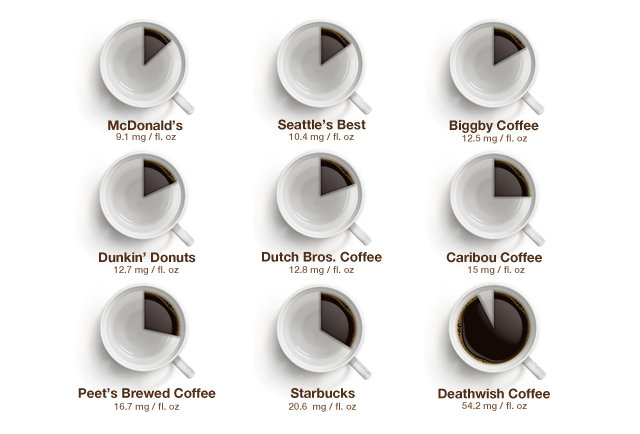 McDonald's
9.1 mg / fl. oz

Seattle's Best
10.4 mg / fl. oz

Biggby Coffee
12.5 mg / fl. oz

Dunkin' Donuts
12.7 mg / fl. oz

Dutch Bros. Coffee
12.8 mg / fl. oz

Caribou Coffee
15 mg / fl. oz

Peet's Brewed Coffee
16.7 mg / fl. oz

Starbucks
20.6 mg / fl. oz

Deathwish Coffee
54.2 mg / fl. oz